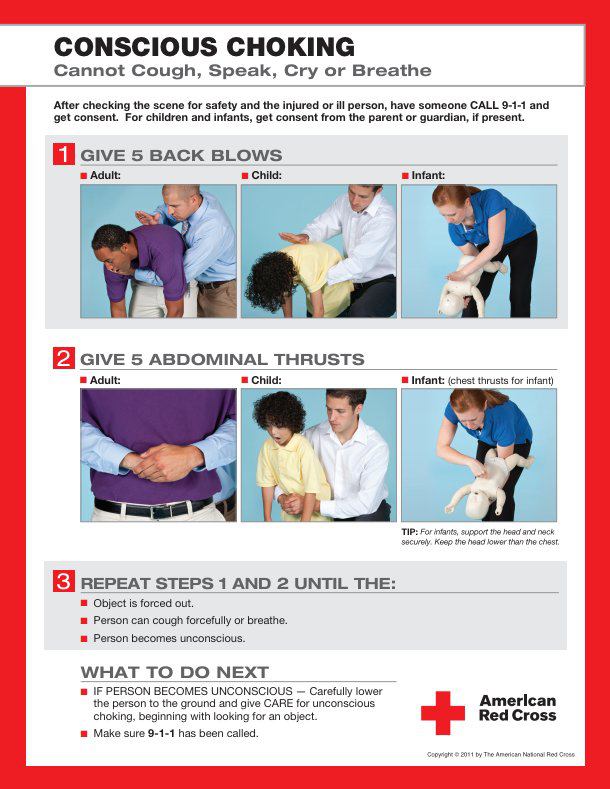 CONSCIOUS CHOKING
Cannot Cough, Speak, Cry or Breathe

After checking the scene for safety and the injured or ill person, have someone CALL 9-1-1 and get consent. For children and infants, get consent from the parent or guardian, if present.

1 GIVE 5 BACK BLOWS
Adult:
Child:
Infant:

2 GIVE 5 ABDOMINAL THRUSTS
Adult:
Child:
Infant: (chest thrusts for infant)

TIP: For infants, support the head and neck securely. Keep the head lower than the chest.

3 REPEAT STEPS 1 AND 2 UNTIL THE:
Object is forced out.
Person can cough forcefully or breathe.
Person becomes unconscious.

WHAT TO DO NEXT
IF PERSON BECOMES UNCONSCIOUS — Carefully lower the person to the ground and give CARE for unconscious choking, beginning with looking for an object.
Make sure 9-1-1 has been called.

American Red Cross

Copyright © 2011 by The American National Red Cross